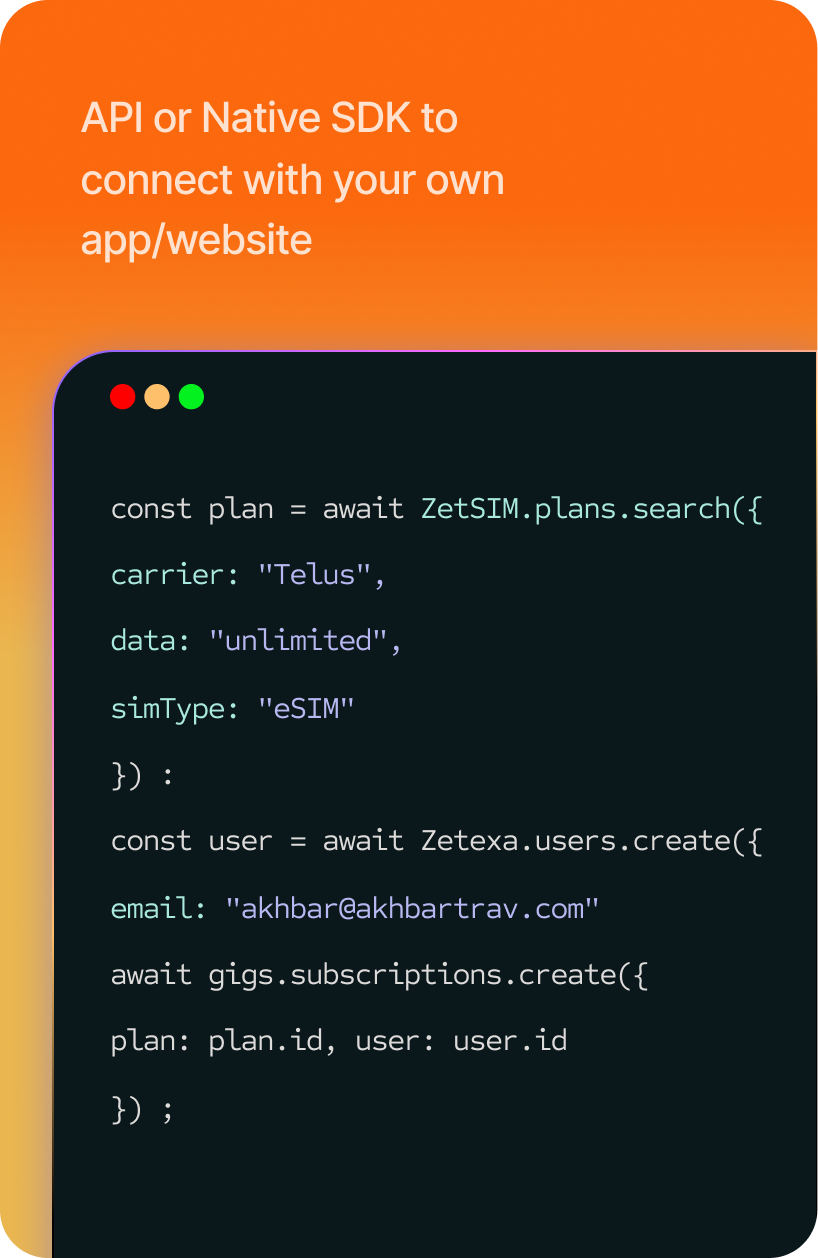 API or Native SDK to connect with your own app/website

const plan = await ZetSIM.plans.search({

carrier: "Telus",

data: "unlimited",

simType: "eSIM"

}) :

const user = await Zetexa.users.create({

email: "akhbar@akhbartrav.com"

await gigs.subscriptions.create({

plan: plan.id, user: user.id

}) ;